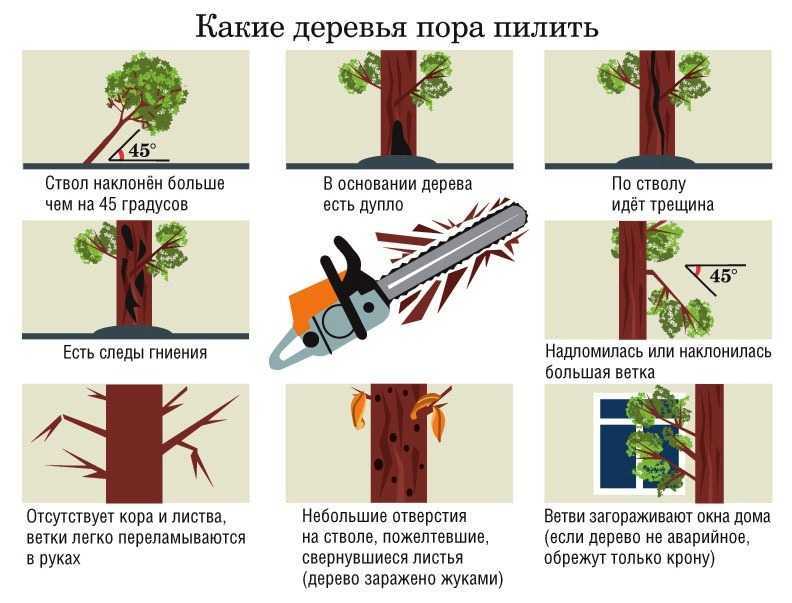 Какие деревья пора пилить

45°

Ствол наклонён больше чем на 45 градусов

В основании дерева есть дупло

По стволу идёт трещина

Есть следы гниения

45°

Надломилась или наклонилась большая ветка

Отсутствует кора и листва, ветки легко переламываются в руках

Небольшие отверстия на стволе, пожелтевшие, свернувшиеся листья (дерево заражено жуками)

Ветви загораживают окна дома (если дерево не аварийное, обрежут только крону)