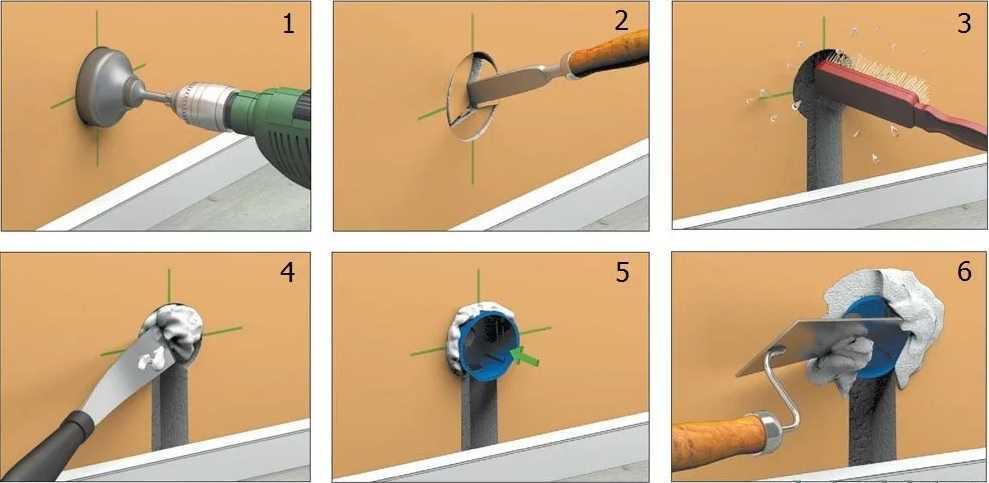 1

2

3

4

5

6