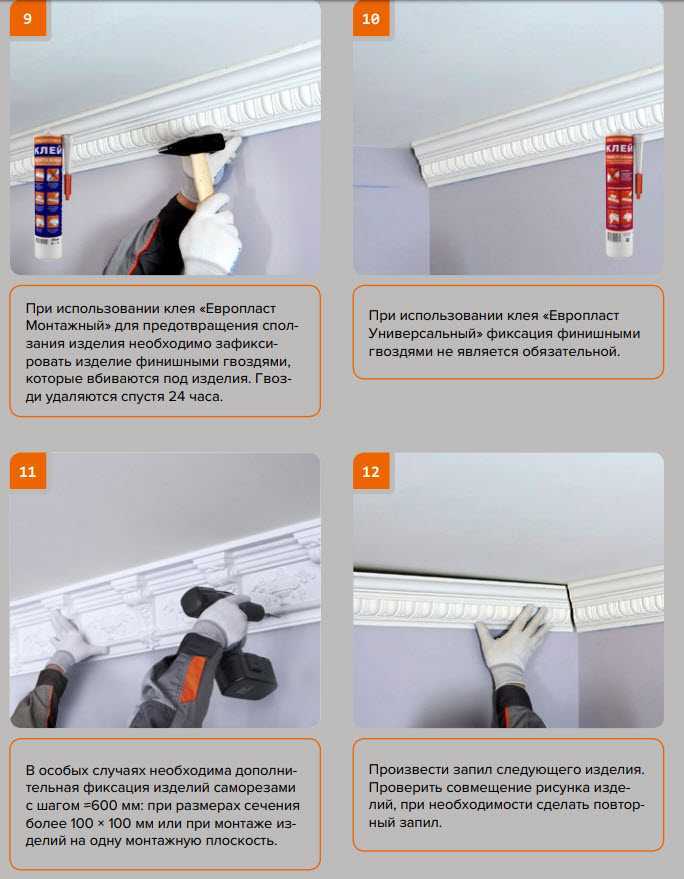 9

КЛЕЙ

При использовании клея «Европласт Монтажный» для предотвращения сползания изделия необходимо зафиксировать изделие финишными гвоздями, которые вбиваются под изделия. Гвозди удаляются спустя 24 часа.

10

КЛЕЙ

При использовании клея «Европласт Универсальный» фиксация финишными гвоздями не является обязательной.

11

В особых случаях необходима дополнительная фиксация изделий саморезами с шагом =600 мм: при размерах сечения более 100 × 100 мм или при монтаже изделий на одну монтажную плоскость.

12

Произвести запил следующего изделия. Проверить совмещение рисунка изделий, при необходимости сделать повторный запил.