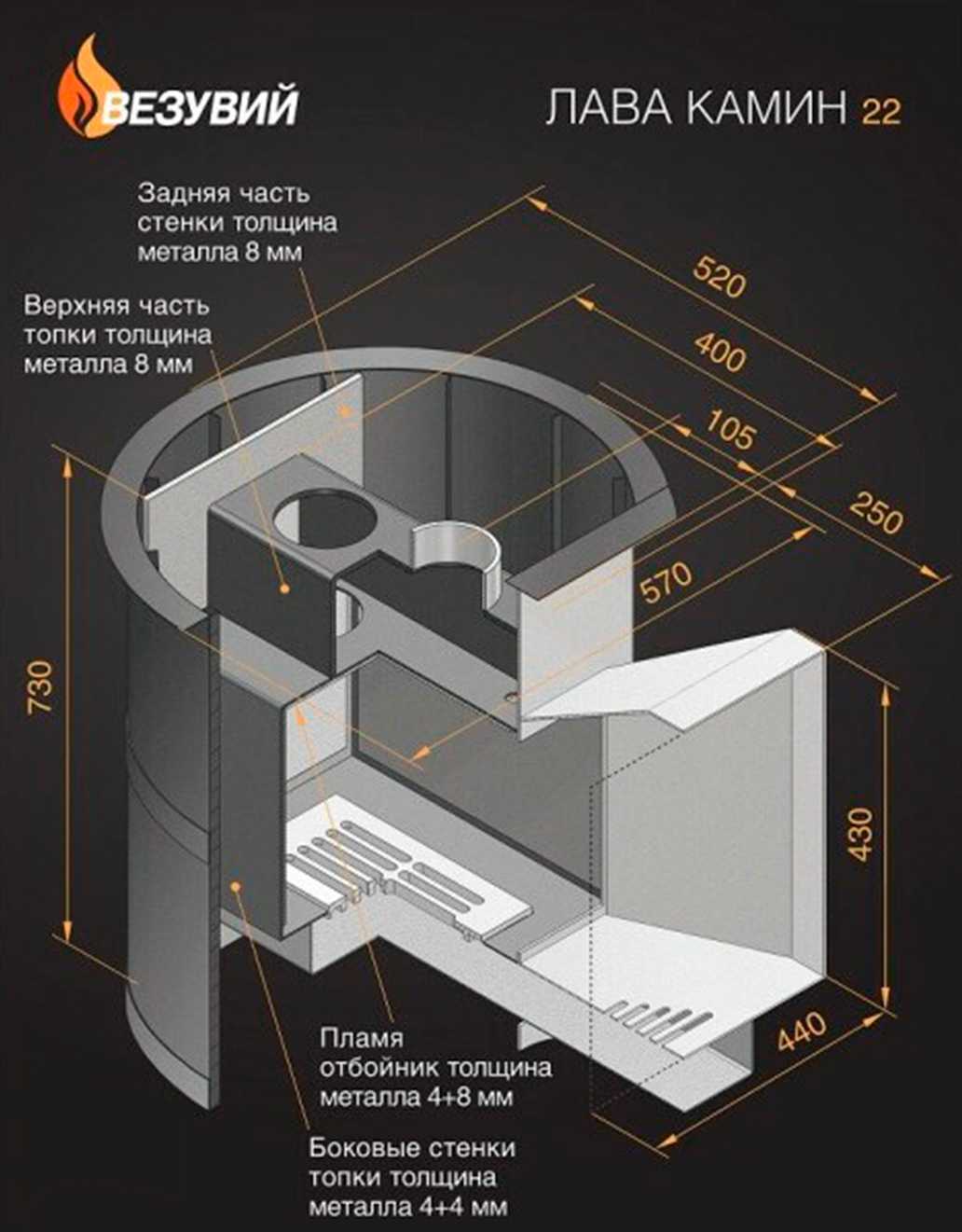 ВЕЗУВИЙ

ЛАВА КАМИН 22

Задняя часть стенки толщина металла 8 мм

Верхняя часть топки толщина металла 8 мм

520

400

105

250

570

730

430

440

Пламя отбойник толщина металла 4+8 мм

Боковые стенки топки толщина металла 4+4 мм