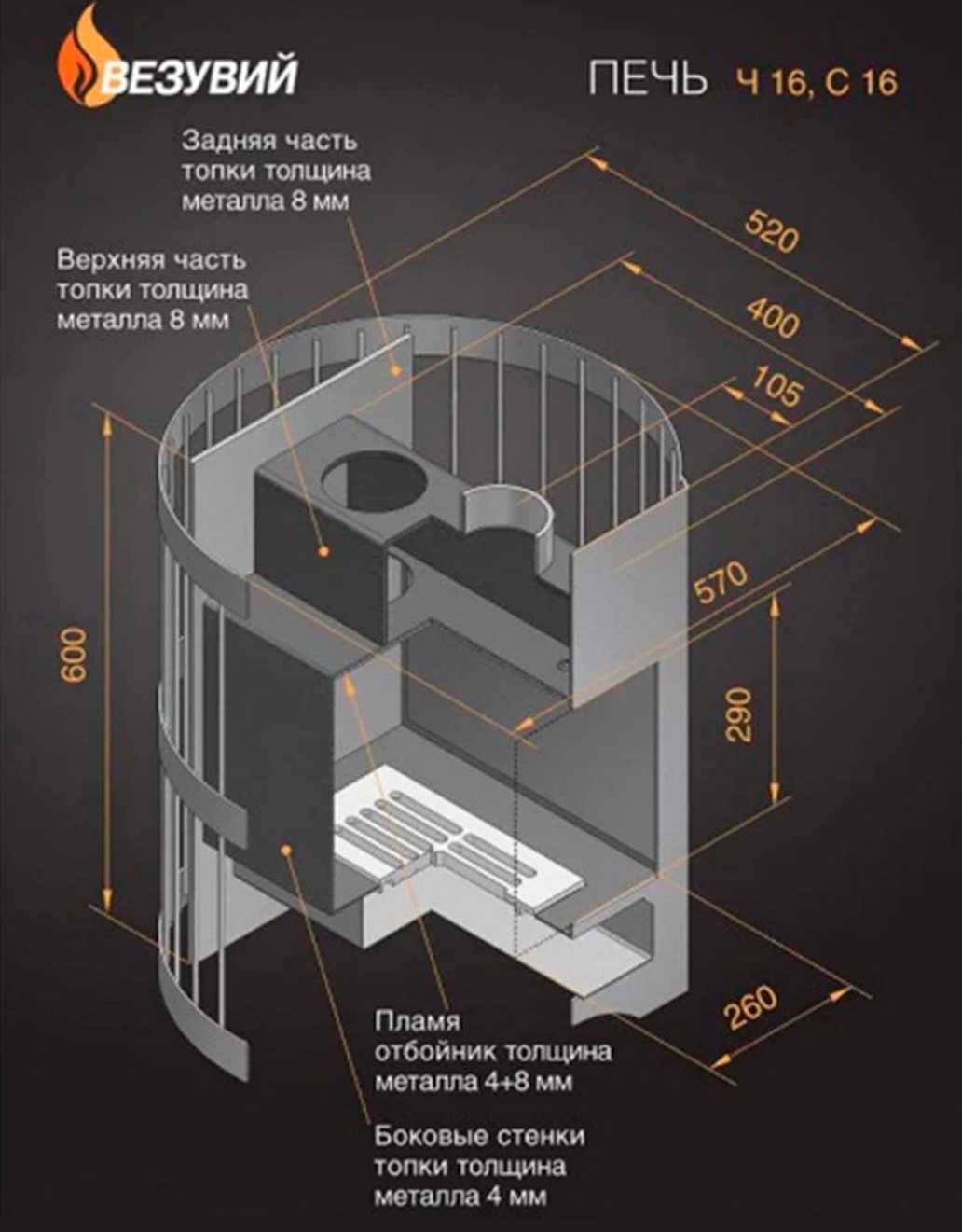 ВЕЗУВИЙ

ПЕЧЬ Ч 16, С 16

Задняя часть топки толщина металла 8 мм

Верхняя часть топки толщина металла 8 мм

520

400

105

570

600

290

260

Пламя отбойник толщина металла 4+8 мм

Боковые стенки топки толщина металла 4 мм