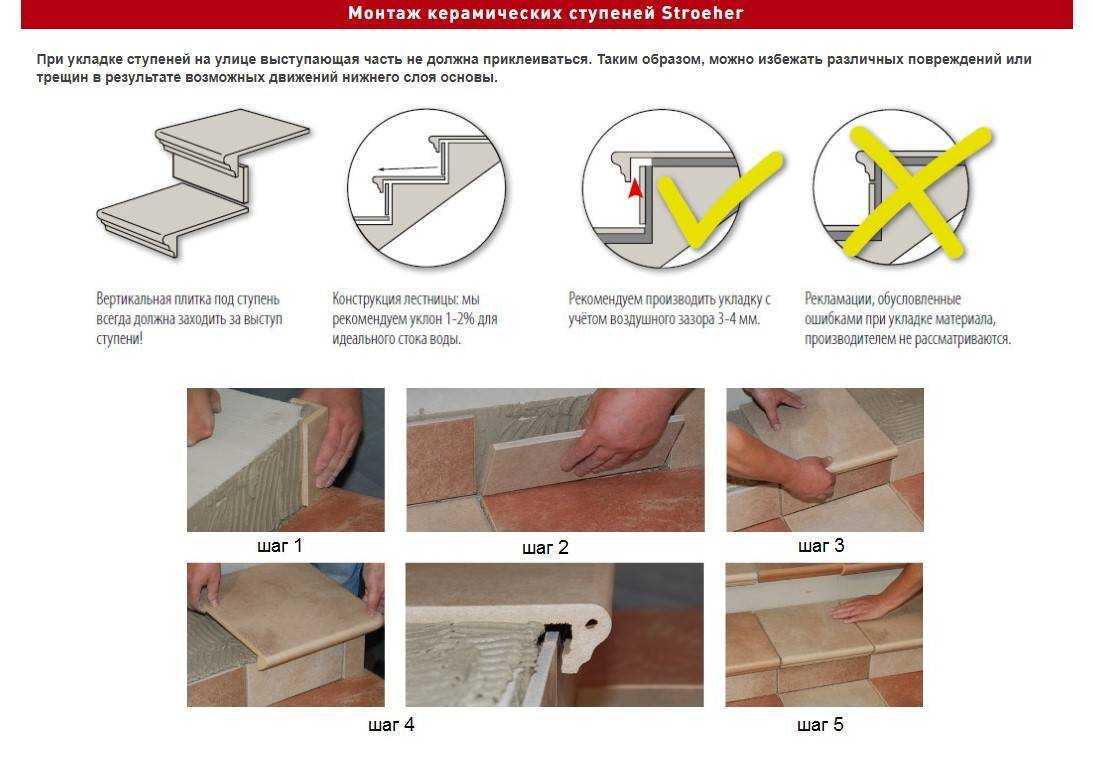 Монтаж керамических ступеней Stroeher

При укладке ступеней на улице выступающая часть не должна приклеиваться. Таким образом, можно избежать различных повреждений или трещин в результате возможных движений нижнего слоя основы.

Вертикальная плитка под ступень всегда должна заходить за выступ ступени!

Конструкция лестницы: мы рекомендуем уклон 1-2% для идеального стока воды.

Рекомендуем производить укладку с учётом воздушного зазора 3-4 мм.

Рекламации, обусловленные ошибками при укладке материала, производителем не рассматриваются.

шаг 1

шаг 2

шаг 3

шаг 4

шаг 5