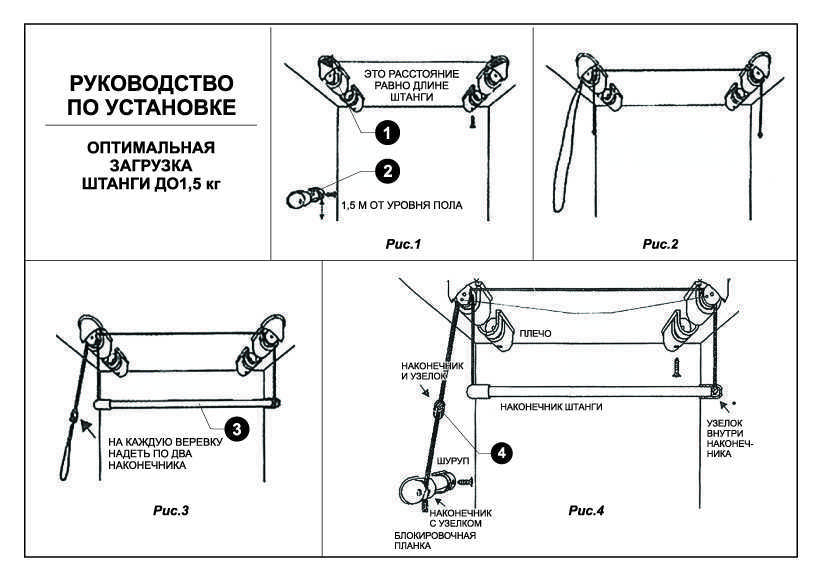 РУКОВОДСТВО ПО УСТАНОВКЕ

ОПТИМАЛЬНАЯ ЗАГРУЗКА ШТАНГИ ДО1,5 кг

ЭТО РАССТОЯНИЕ РАВНО ДЛИНЕ ШТАНГИ

1

2

1,5 М ОТ УРОВНЯ ПОЛА

Рис.1

Рис.2

3

НА КАЖДУЮ ВЕРЕВКУ НАДЕТЬ ПО ДВА НАКОНЕЧНИКА

Рис.3

ПЛЕЧО

НАКОНЕЧНИК И УЗЕЛОК

НАКОНЕЧНИК ШТАНГИ

УЗЕЛОК ВНУТРИ НАКОНЕЧНИКА

4

ШУРУП

НАКОНЕЧНИК С УЗЕЛКОМ

БЛОКИРОВОЧНАЯ ПЛАНКА

Рис.4