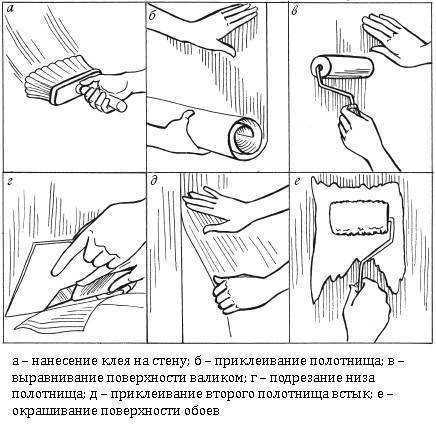 а

б

в

г

д

е

а – нанесение клея на стену; б – приклеивание полотнища; в – выравнивание поверхности валиком; г – подрезание низа полотнища; д – приклеивание второго полотнища встык; е – окрашивание поверхности обоев