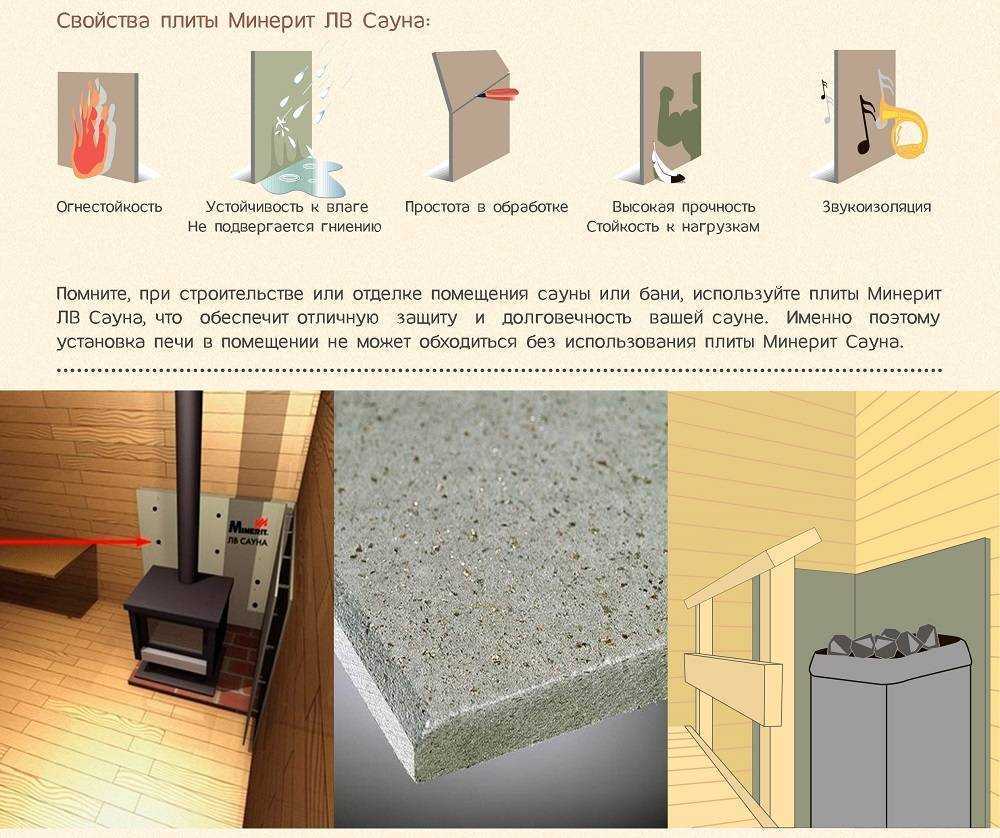 Свойства плиты Минерит ЛВ Сауна:

Огнестойкость

Устойчивость к влаге
Не подвергается гниению

Простота в обработке

Высокая прочность
Стойкость к нагрузкам

Звукоизоляция

Помните, при строительстве или отделке помещения сауны или бани, используйте плиты Минерит ЛВ Сауна, что обеспечит отличную защиту и долговечность вашей сауне. Именно поэтому установка печи в помещении не может обходиться без использования плиты Минерит Сауна.

Минерит
ЛВ САУНА