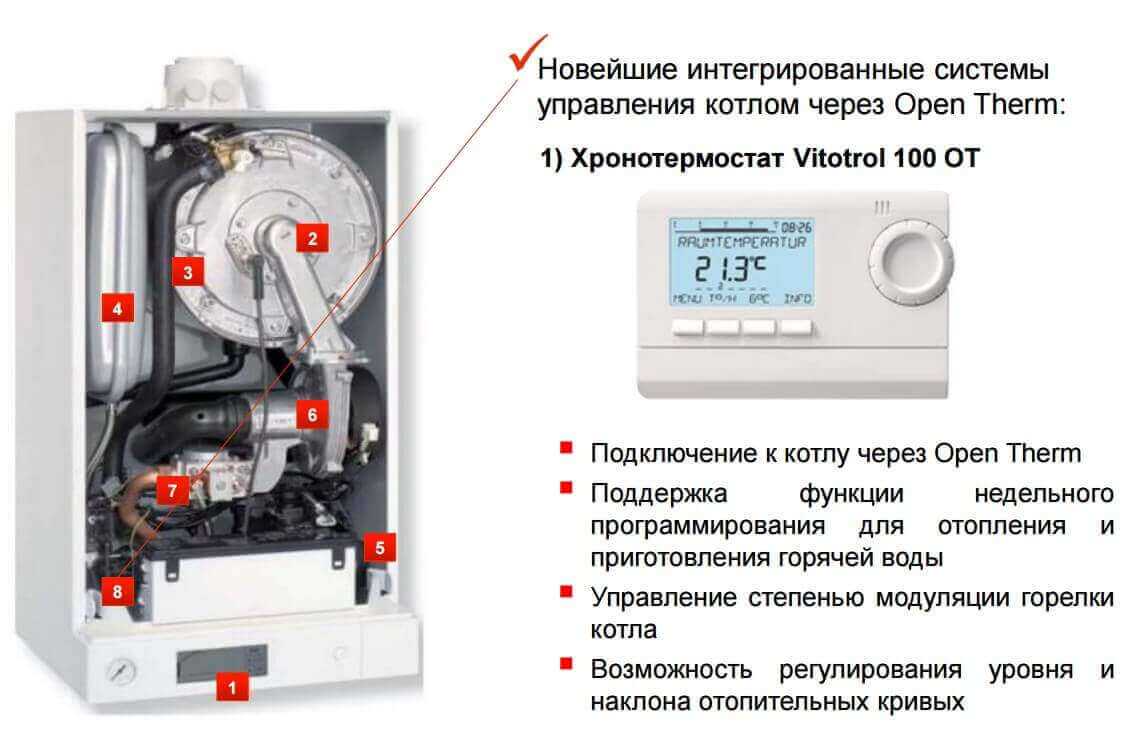 2
3
4
6
7
5
8
1

Новейшие интегрированные системы управления котлом через Open Therm:

1) Хронотермостат Vitotrol 100 OT

08:26
RAUMTEMPERATUR
21.3°C
MENU T°/H BPC INFO

Подключение к котлу через Open Therm

Поддержка функции недельного программирования для отопления и приготовления горячей воды

Управление степенью модуляции горелки котла

Возможность регулирования уровня и наклона отопительных кривых