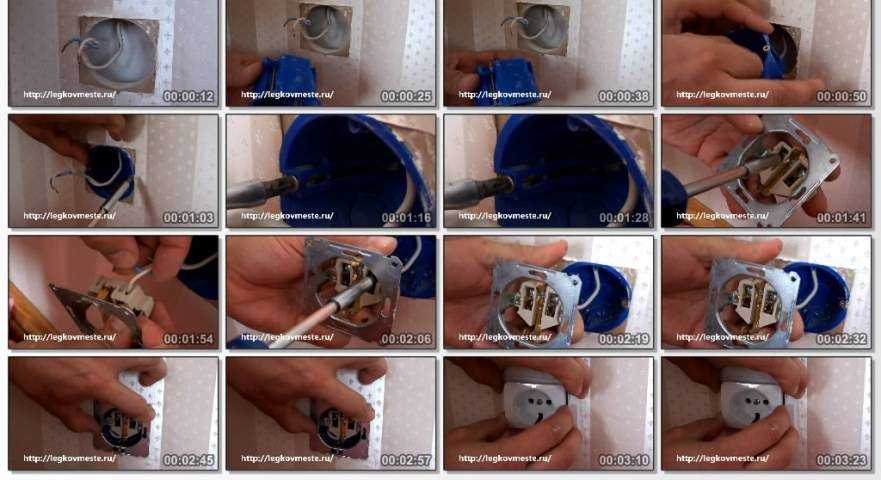 http://legkovmeste.ru/ 00:00:12
http://legkovmeste.ru/ 00:00:25
http://legkovmeste.ru/ 00:00:38
http://legkovmeste.ru/ 00:00:50
http://legkovmeste.ru/ 00:01:03
http://legkovmeste.ru/ 00:01:16
http://legkovmeste.ru/ 00:01:28
http://legkovmeste.ru/ 00:01:41
http://legkovmeste.ru/ 00:01:54
http://legkovmeste.ru/ 00:02:06
http://legkovmeste.ru/ 00:02:19
http://legkovmeste.ru/ 00:02:32
http://legkovmeste.ru/ 00:02:45
http://legkovmeste.ru/ 00:02:57
http://legkovmeste.ru/ 00:03:10
http://legkovmeste.ru/ 00:03:23